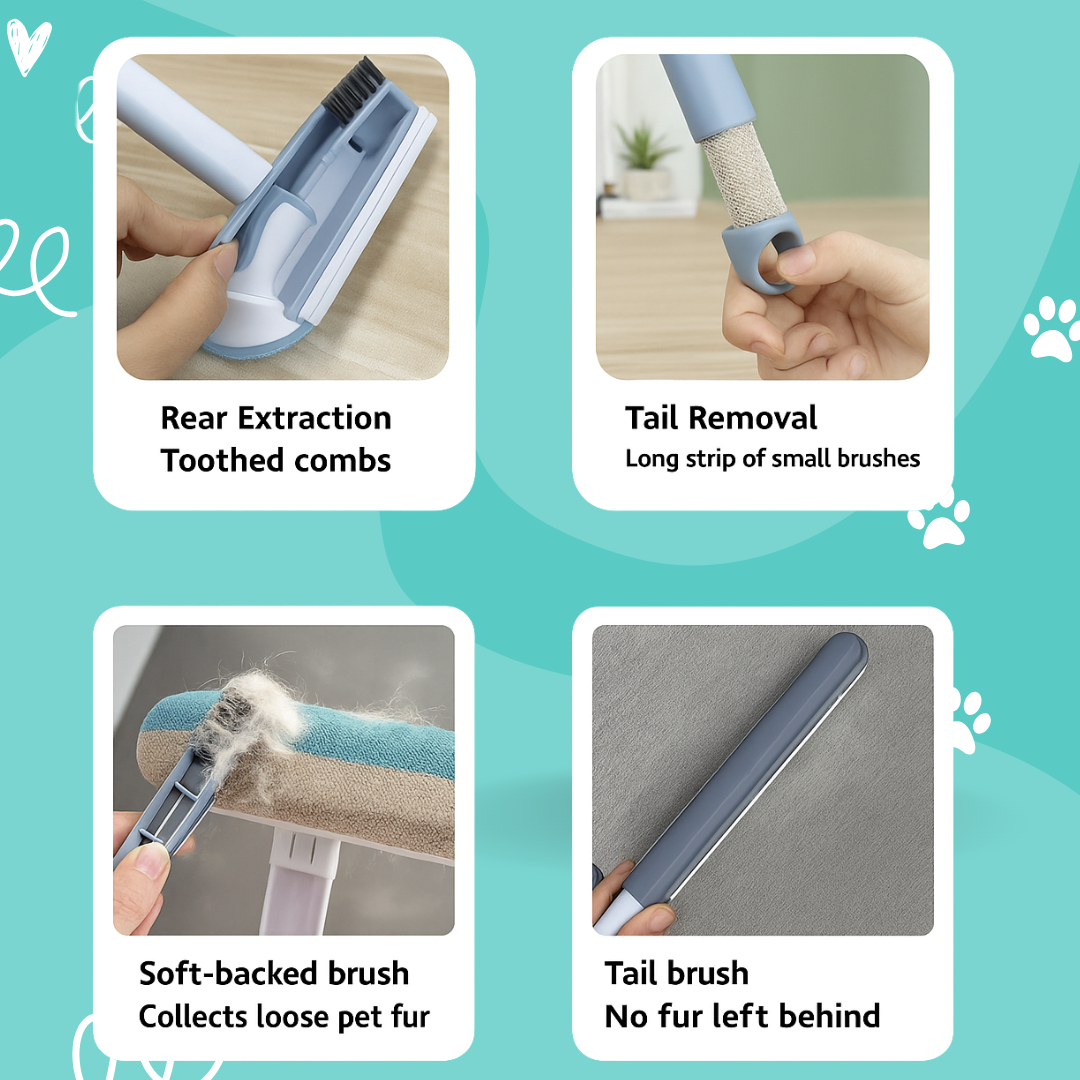 Rear Extraction
Toothed combs

Tail Removal
Long strip of small brushes

Soft-backed brush
Collects loose pet fur

Tail brush
No fur left behind